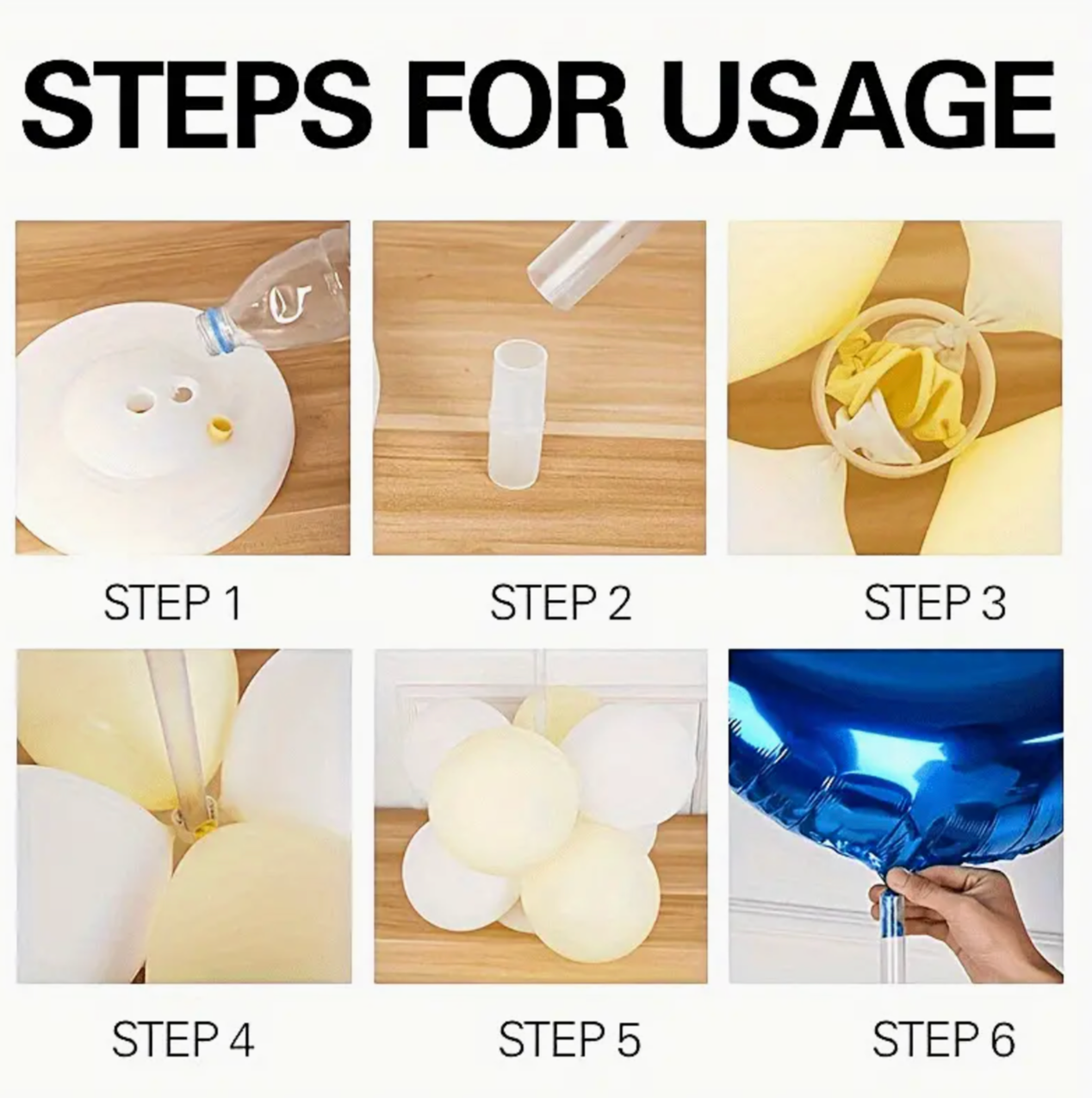 STEPS FOR USAGE

STEP 1

STEP 2

STEP 3

STEP 4

STEP 5

STEP 6