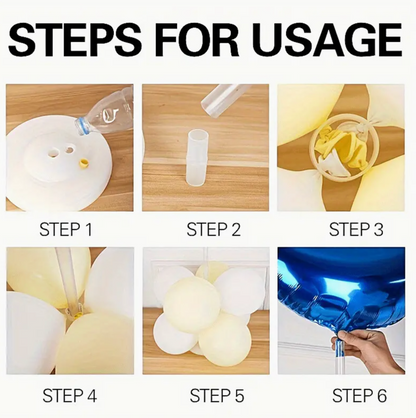 STEPS FOR USAGE

STEP 1

STEP 2

STEP 3

STEP 4

STEP 5

STEP 6